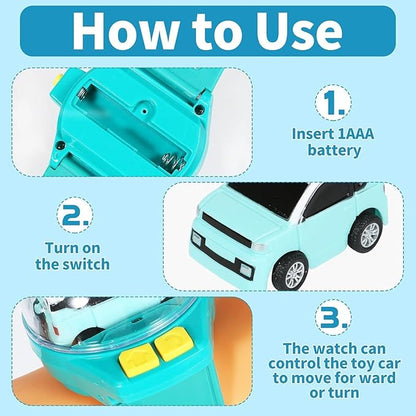 How to Use

1.

Insert 1AAA battery

2.

Turn on the switch

3.

The watch can control the toy car to move for ward or turn