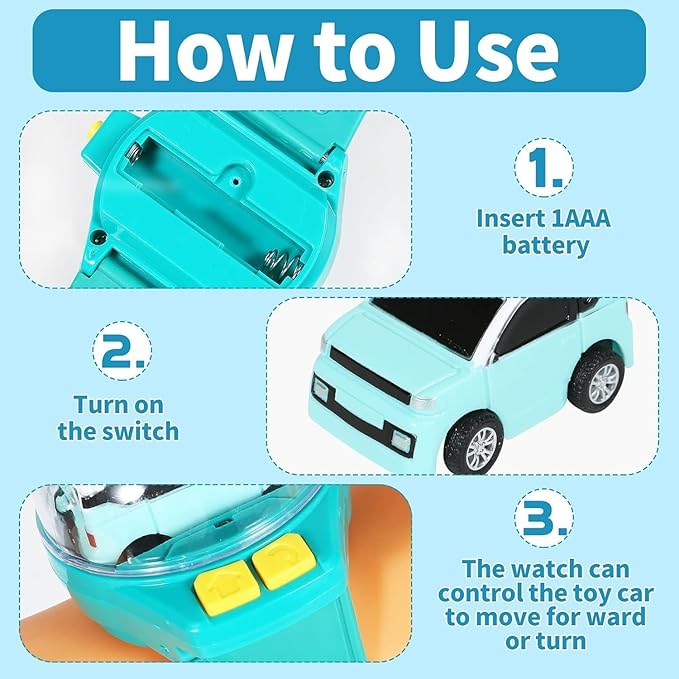 How to Use

1.

Insert 1AAA battery

2.

Turn on the switch

3.

The watch can control the toy car to move for ward or turn